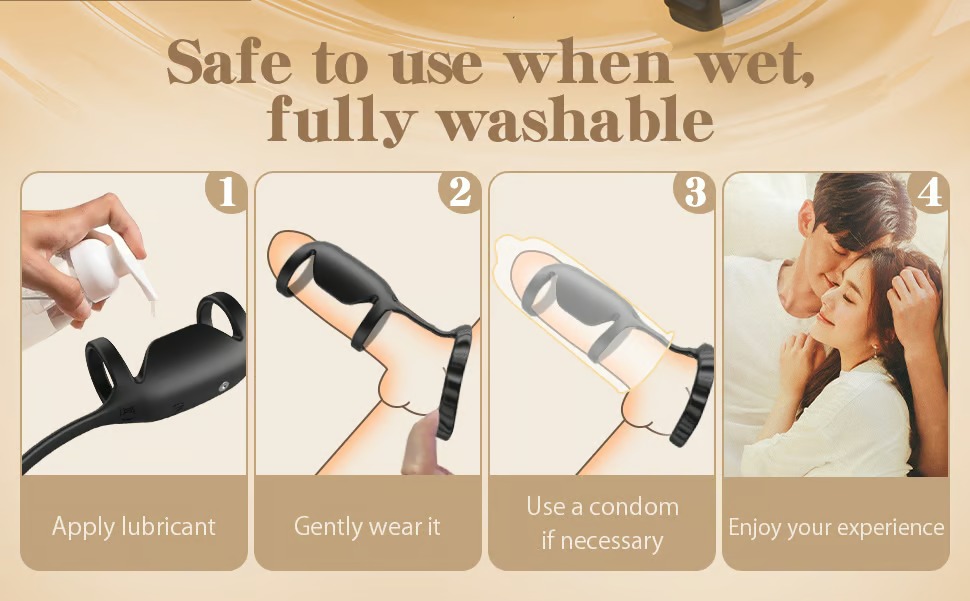 Safe to use when wet, fully washable

1

Apply lubricant

2

Gently wear it

3

Use a condom if necessary

4

Enjoy your experience