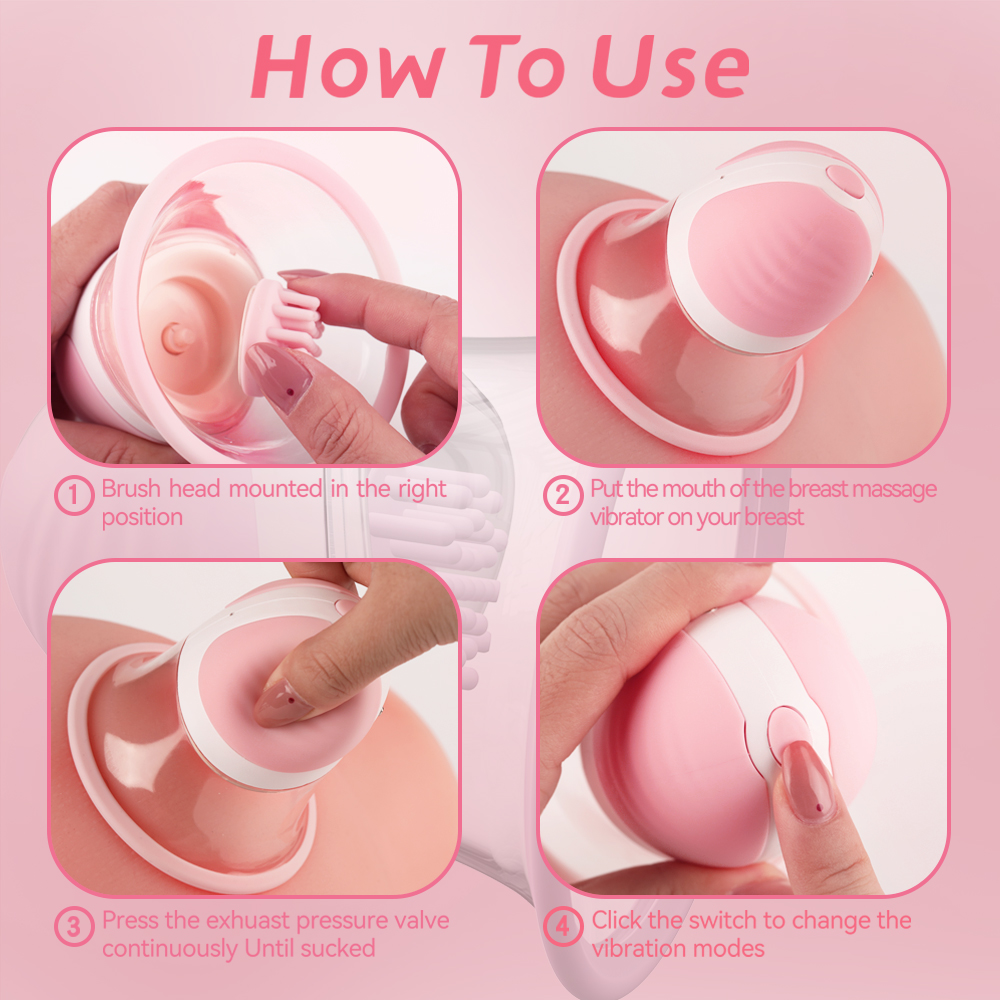 How To Use

1 Brush head mounted in the right position

2 Put the mouth of the breast massage vibrator on your breast

3 Press the exhuast pressure valve continuously Until sucked

4 Click the switch to change the vibration modes