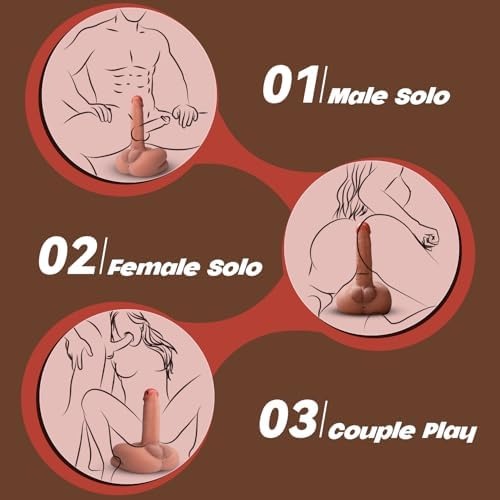 01 | Male Solo

02 | Female Solo

03 | Couple Play