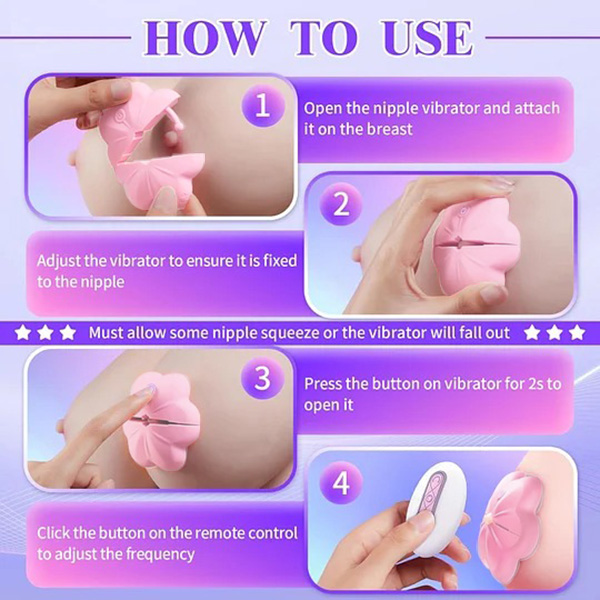 HOW TO USE

1
Open the nipple vibrator and attach it on the breast

2
Adjust the vibrator to ensure it is fixed to the nipple

★★★ Must allow some nipple squeeze or the vibrator will fall out ★★★

3
Press the button on vibrator for 2s to open it

4
Click the button on the remote control to adjust the frequency